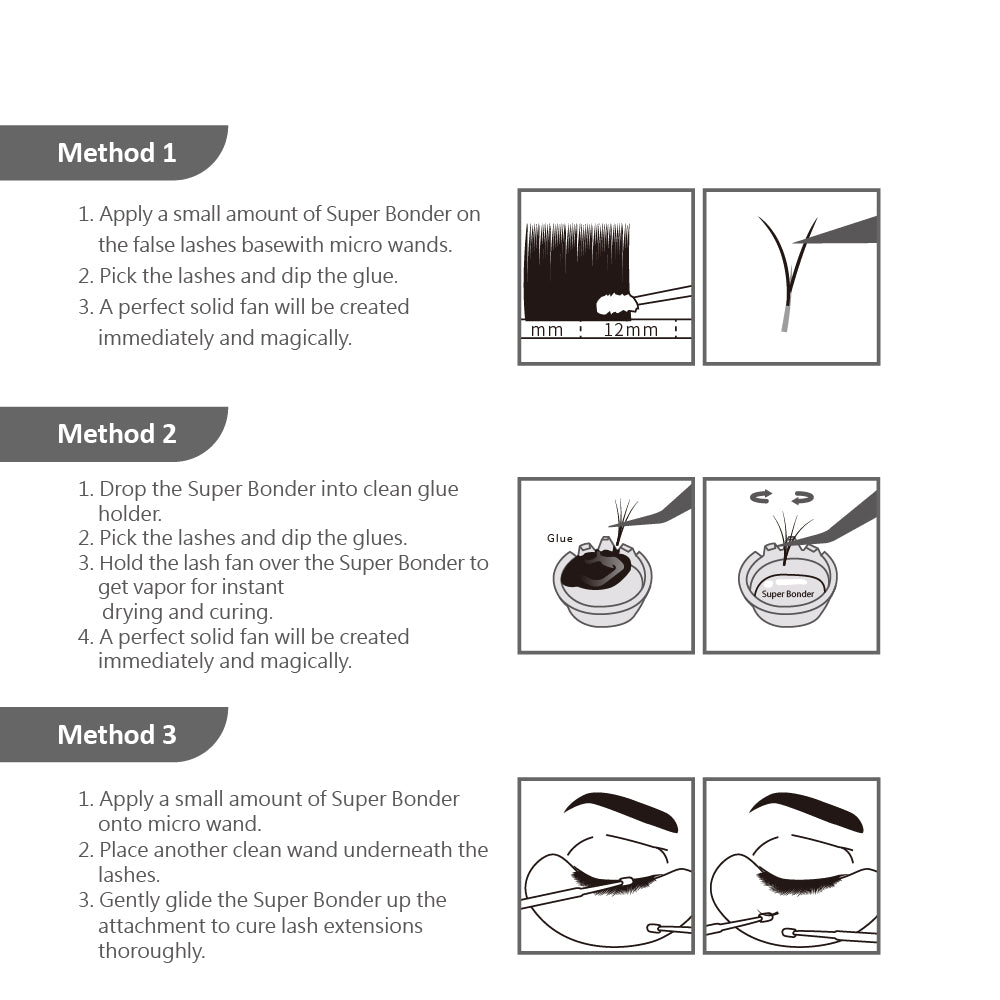 Method 1

1. Apply a small amount of Super Bonder on the false lashes basewith micro wands.
2. Pick the lashes and dip the glue.
3. A perfect solid fan will be created immediately and magically.

mm 12mm

Method 2

1. Drop the Super Bonder into clean glue holder.
2. Pick the lashes and dip the glues.
3. Hold the lash fan over the Super Bonder to get vapor for instant drying and curing.
4. A perfect solid fan will be created immediately and magically.

Glue

Super Bonder

Method 3

1. Apply a small amount of Super Bonder onto micro wand.
2. Place another clean wand underneath the lashes.
3. Gently glide the Super Bonder up the attachment to cure lash extensions thoroughly.