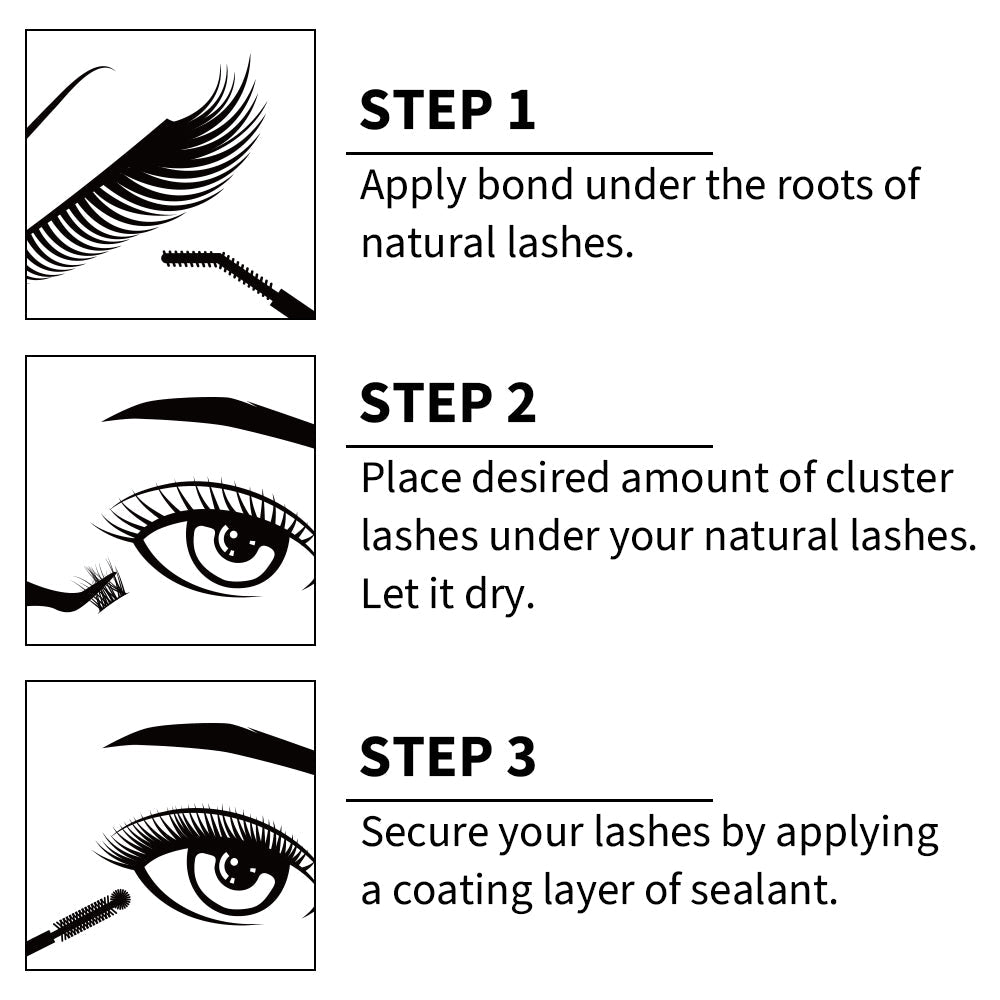 STEP 1

Apply bond under the roots of natural lashes.

STEP 2

Place desired amount of cluster lashes under your natural lashes. Let it dry.

STEP 3

Secure your lashes by applying a coating layer of sealant.