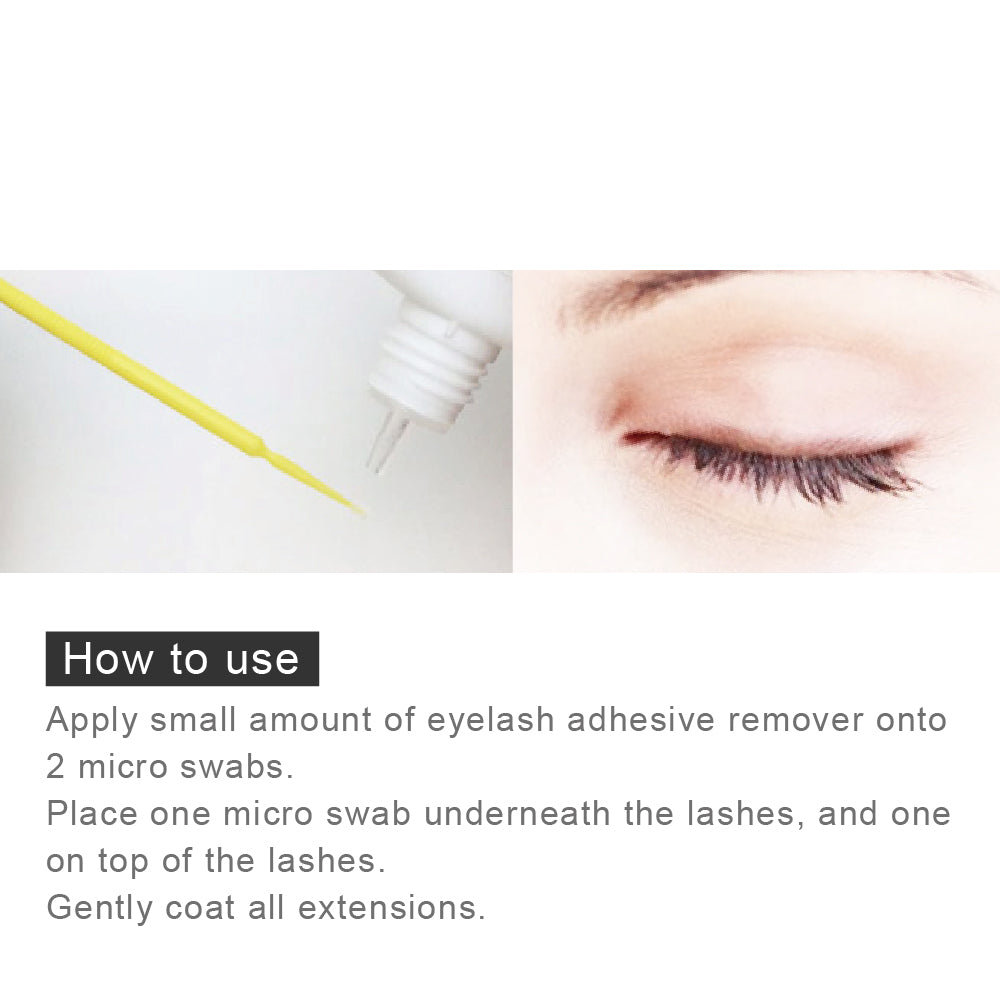 How to use

Apply small amount of eyelash adhesive remover onto 2 micro swabs.
Place one micro swab underneath the lashes, and one on top of the lashes.
Gently coat all extensions.