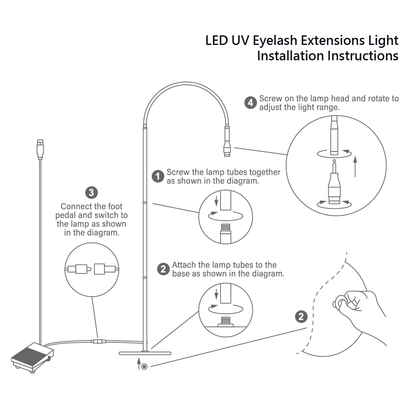 LED UV Eyelash Extensions Light Installation Instructions

4 Screw on the lamp head and rotate to adjust the light range.

1 Screw the lamp tubes together as shown in the diagram.

3 Connect the foot pedal and switch to the lamp as shown in the diagram.

2 Attach the lamp tubes to the base as shown in the diagram.

2